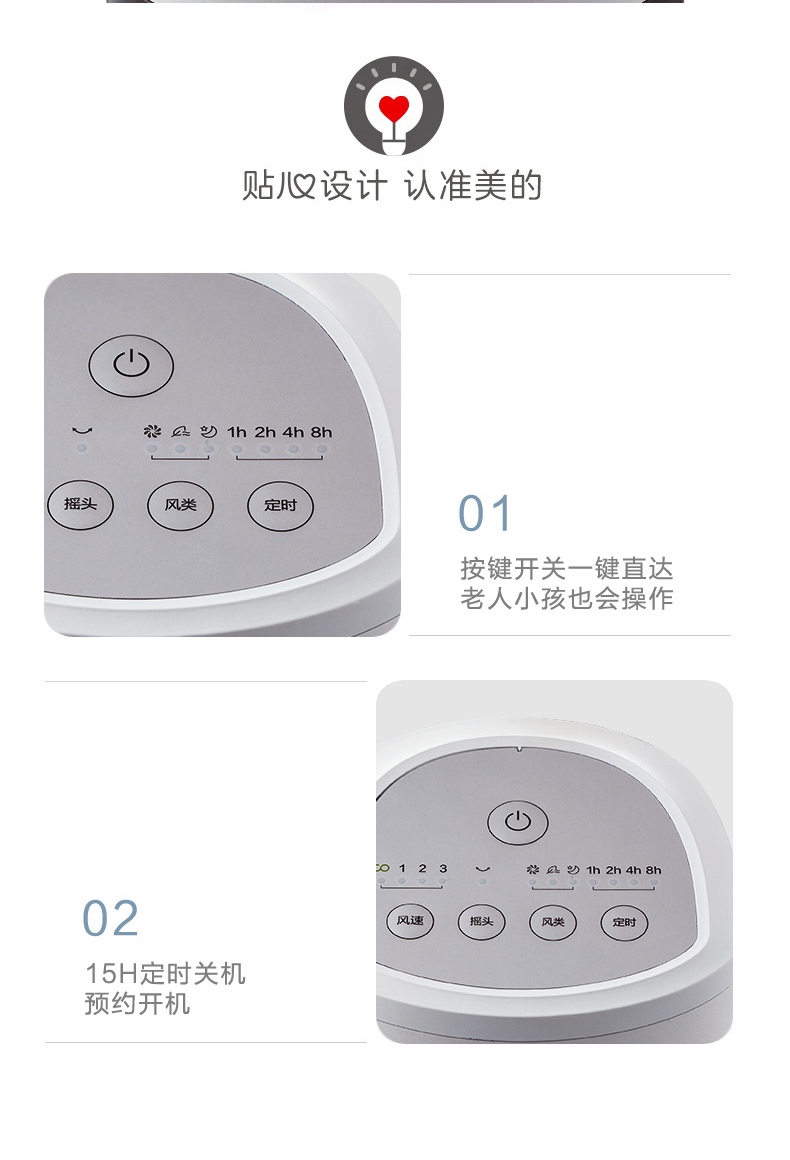 贴心设计 认准美的

1h 2h 4h 8h

摇头 风类 定时

01

按键开关一键直达
老人小孩也会操作

02

15H定时关机
预约开机

CO 1 2 3 1h 2h 4h 8h

风速 摇头 风类 定时